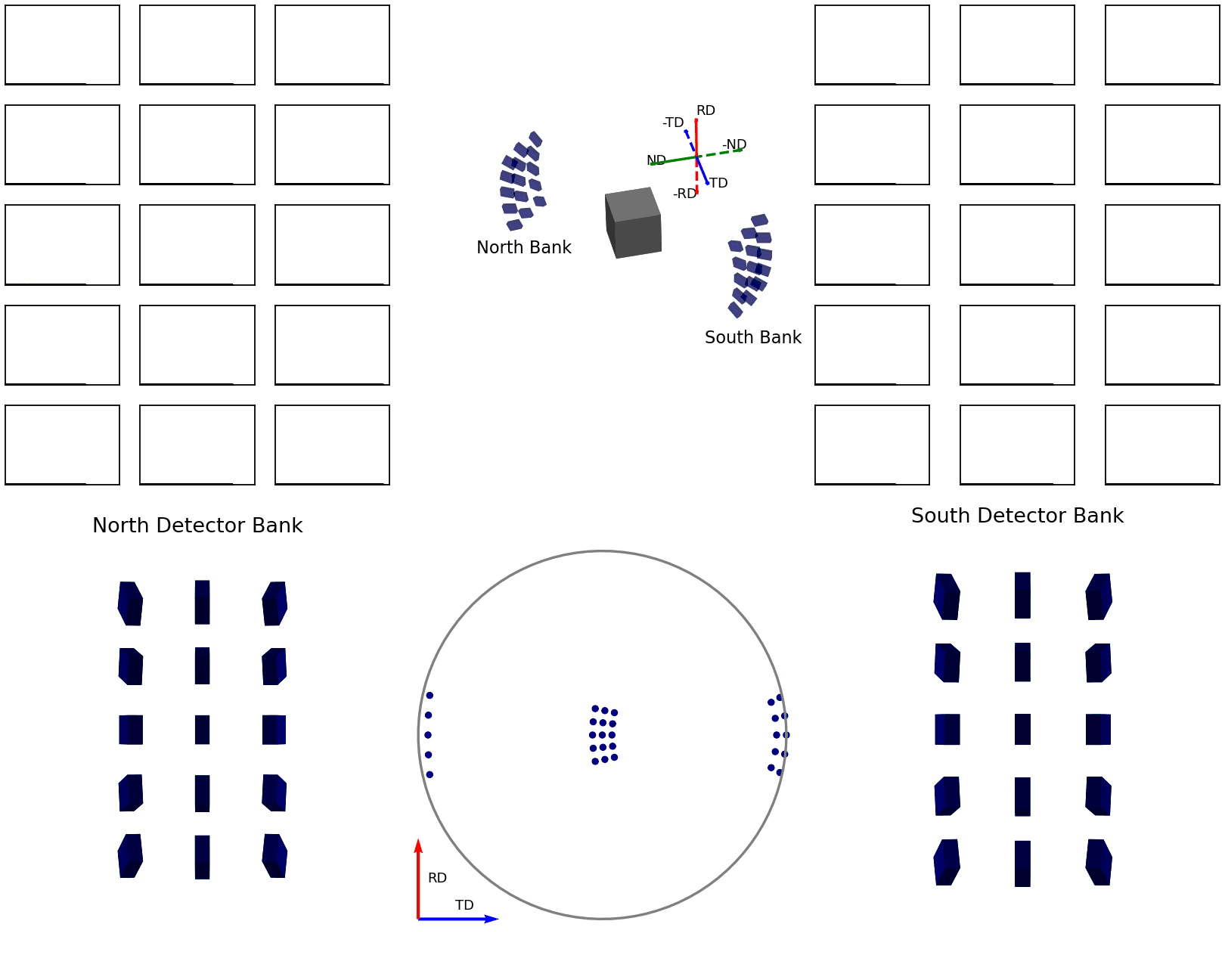 RD
-TD
-ND
ND
TD
-RD
North Bank
South Bank
North Detector Bank
South Detector Bank
RD
TD